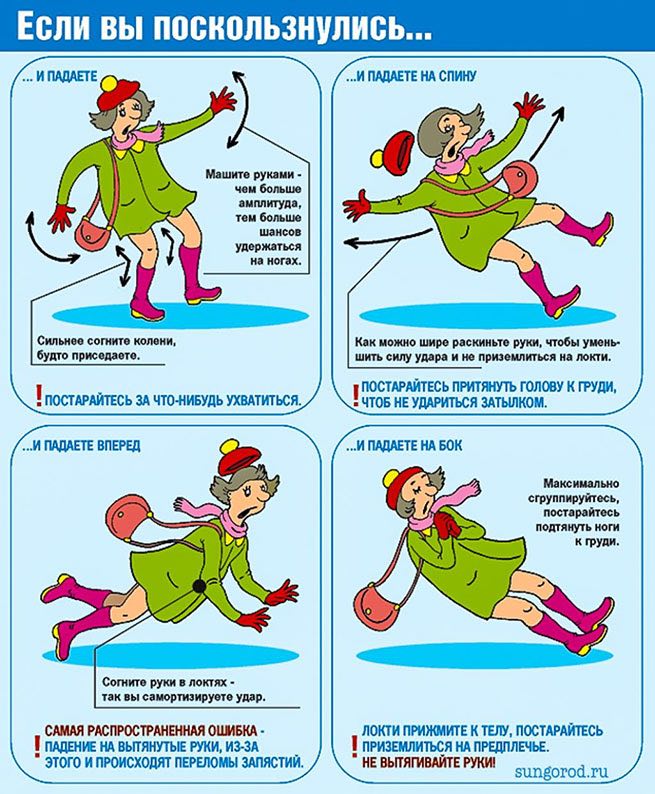 Если вы поскользнулись...

... И ПАДАЕТЕ

Машите руками - чем больше амплитуда, тем больше шансов удержаться на ногах.

Сильнее согните колени, будто приседаете.

! ПОСТАРАЙТЕСЬ ЗА ЧТО-НИБУДЬ УХВАТИТЬСЯ.

...И ПАДАЕТЕ НА СПИНУ

Как можно шире раскиньте руки, чтобы уменьшить силу удара и не приземлиться на локти.

! ПОСТАРАЙТЕСЬ ПРИТЯНУТЬ ГОЛОВУ К ГРУДИ, ЧТОБ НЕ УДАРИТЬСЯ ЗАТЫЛКОМ.

...И ПАДАЕТЕ ВПЕРЕД

Согните руки в локтях - так вы самортизируете удар.

! САМАЯ РАСПРОСТРАНЕННАЯ ОШИБКА - ПАДЕНИЕ НА ВЫТЯНУТЫЕ РУКИ, ИЗ-ЗА ЭТОГО И ПРОИСХОДЯТ ПЕРЕЛОМЫ ЗАПЯСТИЙ.

...И ПАДАЕТЕ НА БОК

Максимально сгруппируйтесь, постарайтесь подтянуть ноги к груди.

! ЛОКТИ ПРИЖМИТЕ К ТЕЛУ, ПОСТАРАЙТЕСЬ ПРИЗЕМЛИТЬСЯ НА ПРЕДПЛЕЧЬЕ. НЕ ВЫТЯГИВАЙТЕ РУКИ!

sungorod.ru